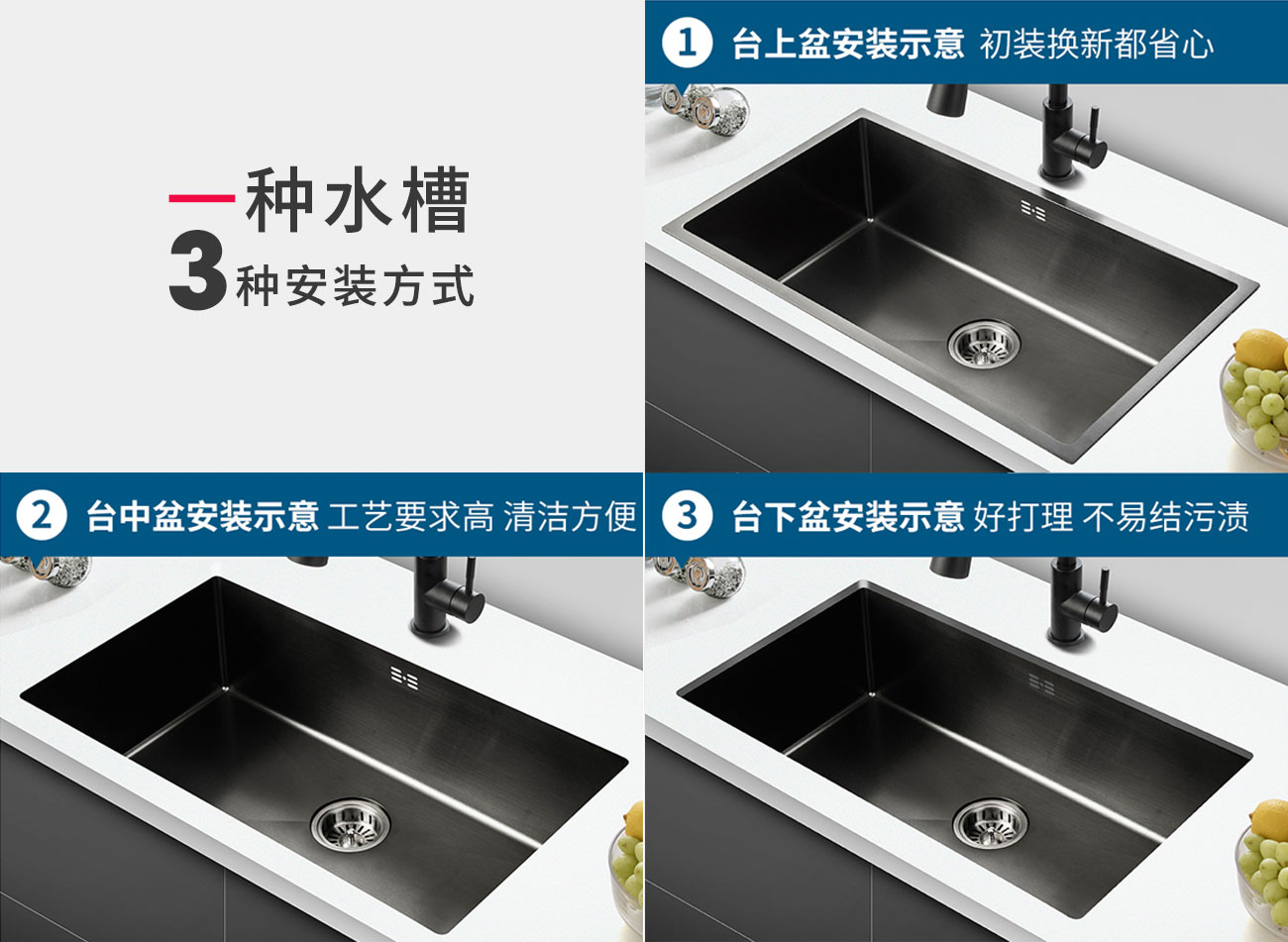 一种水槽
3种安装方式

1 台上盆安装示意 初装换新都省心

2 台中盆安装示意 工艺要求高 清洁方便

3 台下盆安装示意 好打理 不易结污渍